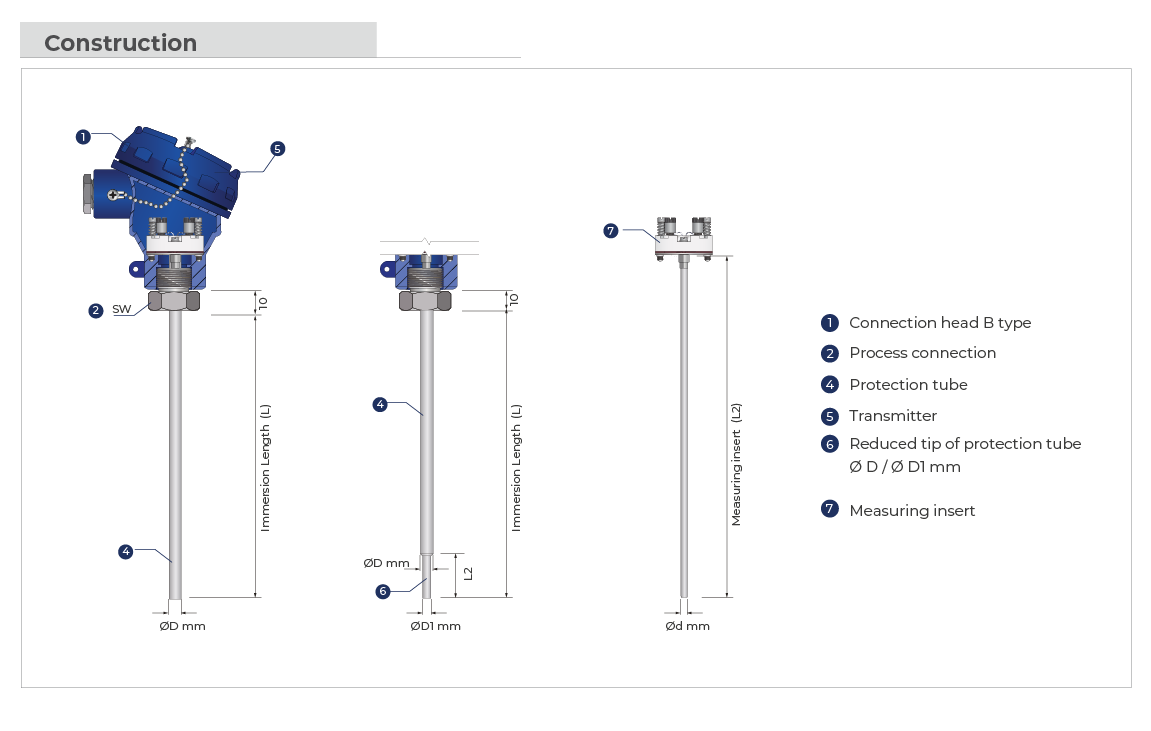 Construction

1

5

2 SW

10

Immersion Length (L)

4

ØD mm

10

4

Immersion Length (L)

ØD mm

L2

6

ØD1 mm

7

Measuring insert (L2)

Ød mm

1 Connection head B type

2 Process connection

4 Protection tube

5 Transmitter

6 Reduced tip of protection tube Ø D / Ø D1 mm

7 Measuring insert