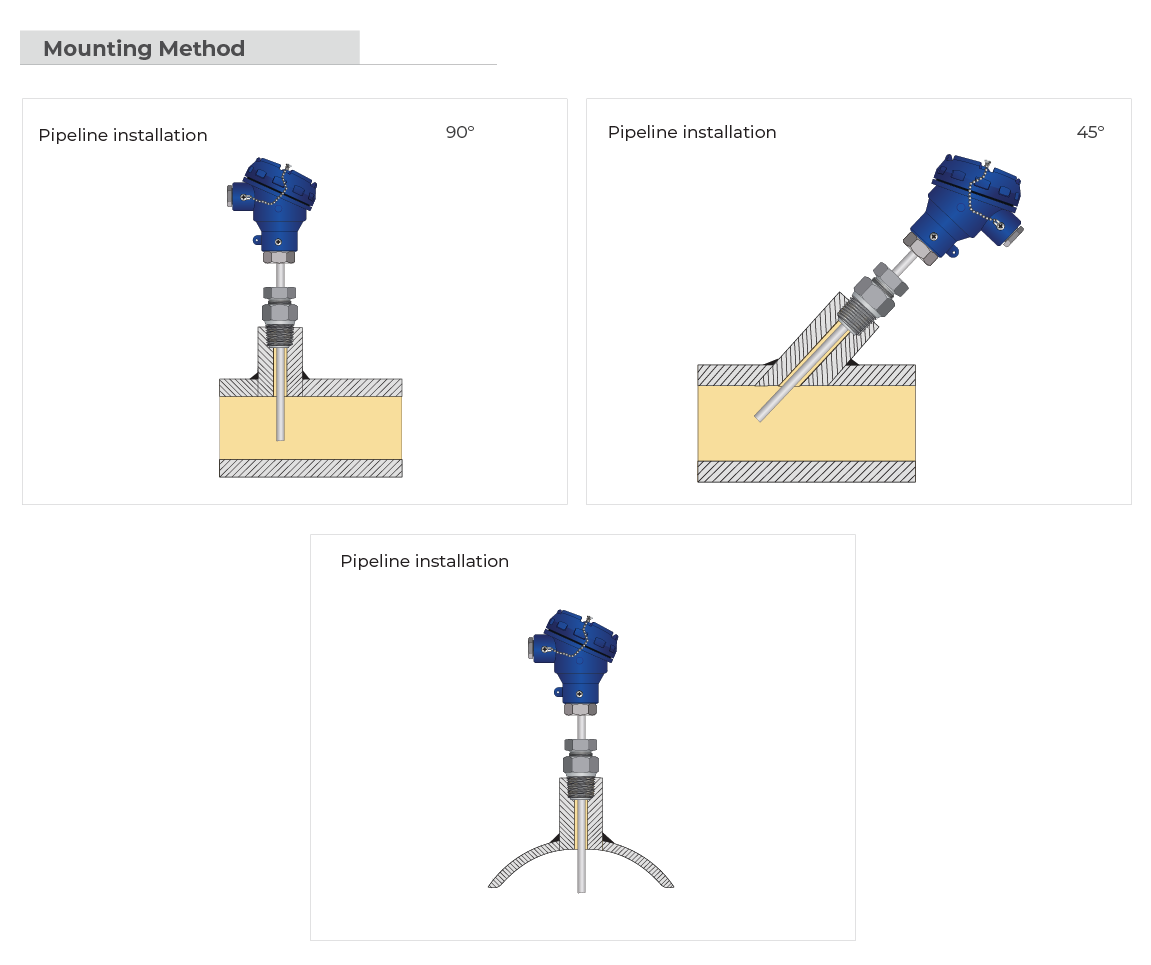 Mounting Method

Pipeline installation 90°

Pipeline installation 45°

Pipeline installation